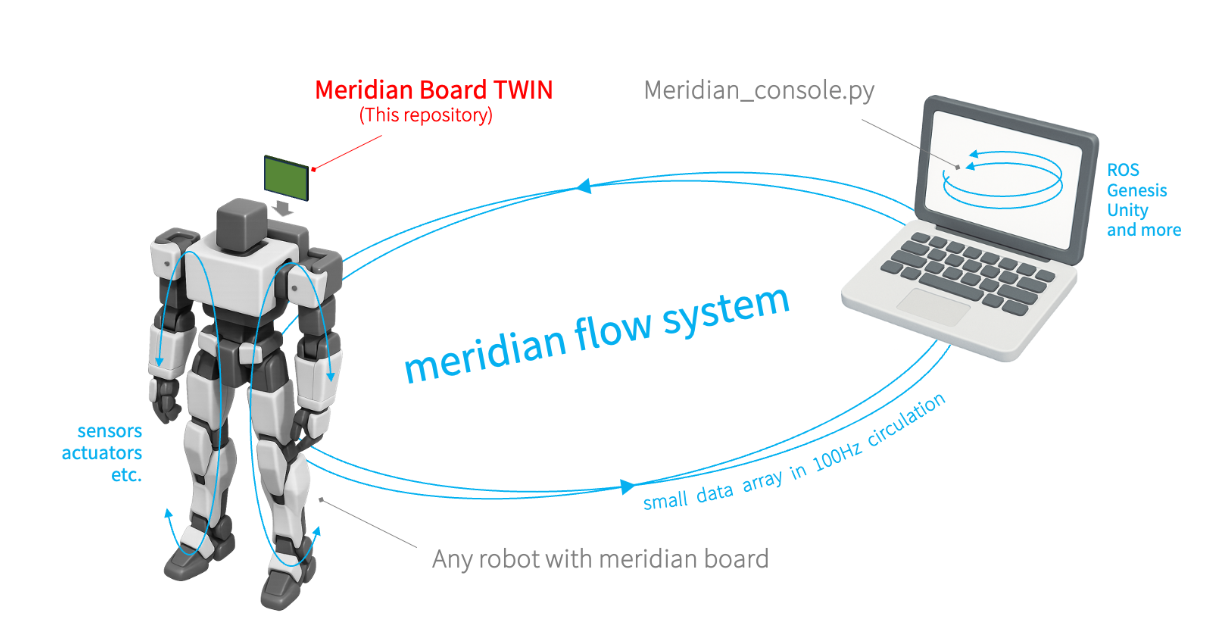 Meridian Board TWIN
(This repository)

Meridian_console.py

ROS
Genesis
Unity
and more

meridian flow system

sensors
actuators
etc.

small data array in 100Hz circulation

Any robot with meridian board