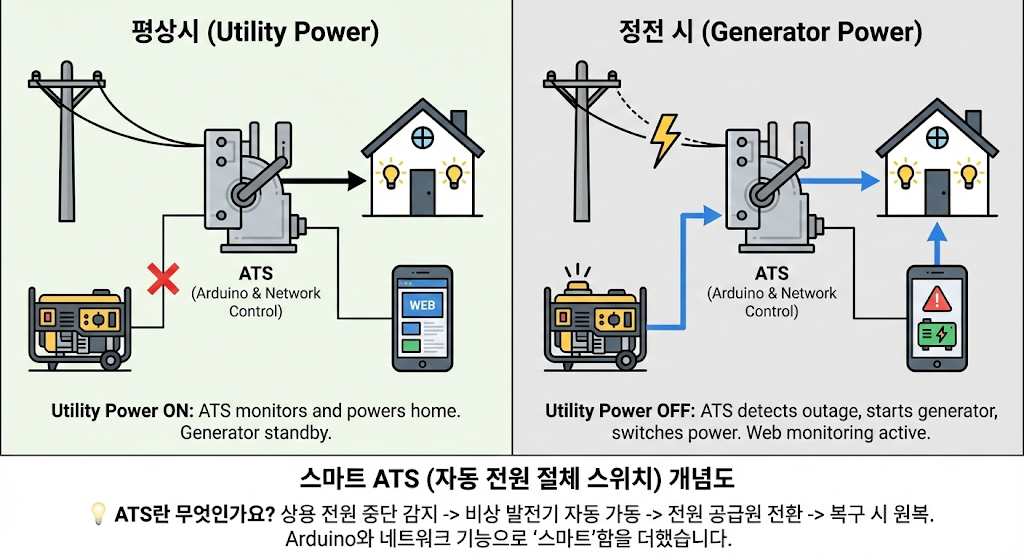 평상시 (Utility Power)

ATS
(Arduino & Network Control)

WEB

Utility Power ON: ATS monitors and powers home. Generator standby.

정전 시 (Generator Power)

ATS
(Arduino & Network Control)

Utility Power OFF: ATS detects outage, starts generator, switches power. Web monitoring active.

스마트 ATS (자동 전원 절체 스위치) 개념도

ATS란 무엇인가요? 상용 전원 중단 감지 -> 비상 발전기 자동 가동 -> 전원 공급원 전환 -> 복구 시 원복. Arduino와 네트워크 기능으로 '스마트'함을 더했습니다.