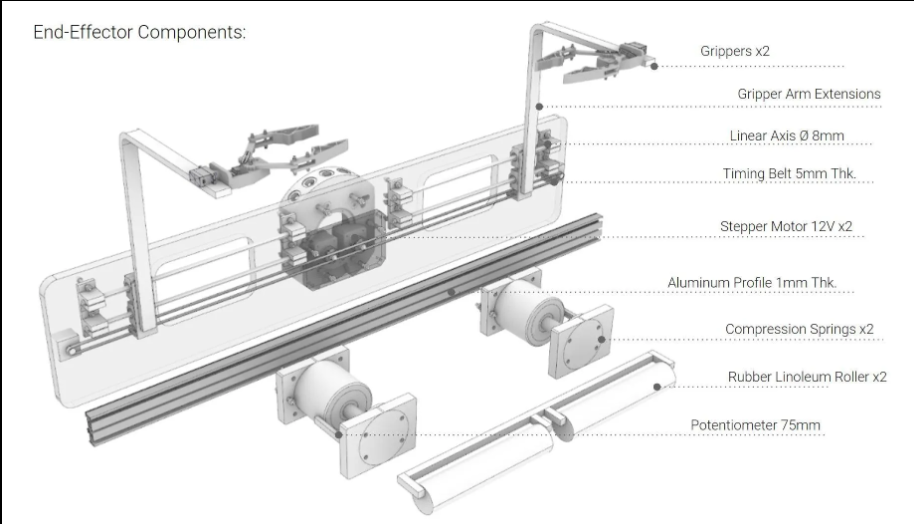 End-Effector Components:

Grippers x2

Gripper Arm Extensions

Linear Axis Ø 8mm

Timing Belt 5mm Thk.

Stepper Motor 12V x2

Aluminum Profile 1mm Thk.

Compression Springs x2

Rubber Linoleum Roller x2

Potentiometer 75mm