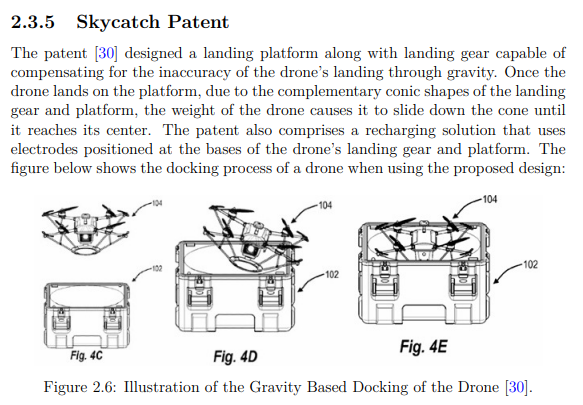 2.3.5 Skycatch Patent

The patent [30] designed a landing platform along with landing gear capable of compensating for the inaccuracy of the drone's landing through gravity. Once the drone lands on the platform, due to the complementary conic shapes of the landing gear and platform, the weight of the drone causes it to slide down the cone until it reaches its center. The patent also comprises a recharging solution that uses electrodes positioned at the bases of the drone's landing gear and platform. The figure below shows the docking process of a drone when using the proposed design:

104

102

Fig. 4C

104

102

Fig. 4D

104

102

Fig. 4E

Figure 2.6: Illustration of the Gravity Based Docking of the Drone [30].