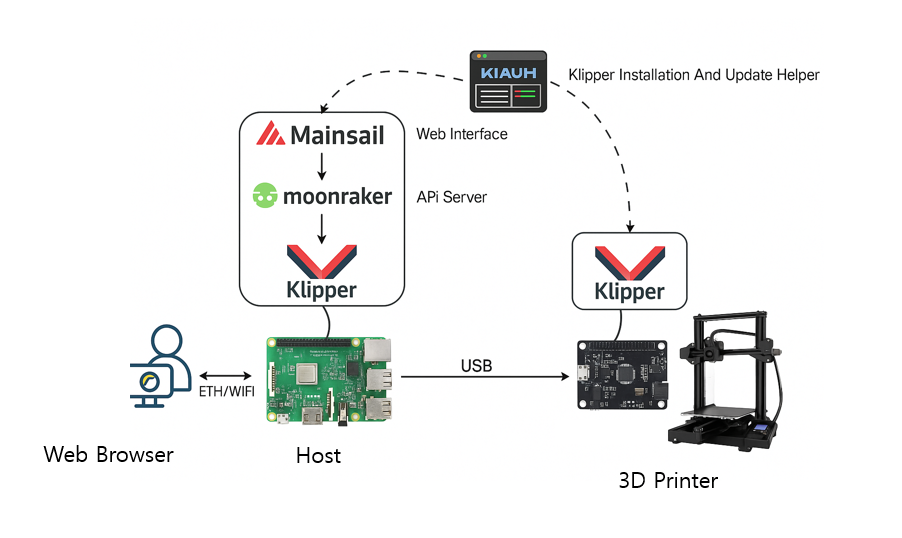 KIAUH

Klipper Installation And Update Helper

Mainsail

Web Interface

moonraker

APi Server

Klipper

Klipper

ETH/WIFI

USB

Web Browser

Host

3D Printer